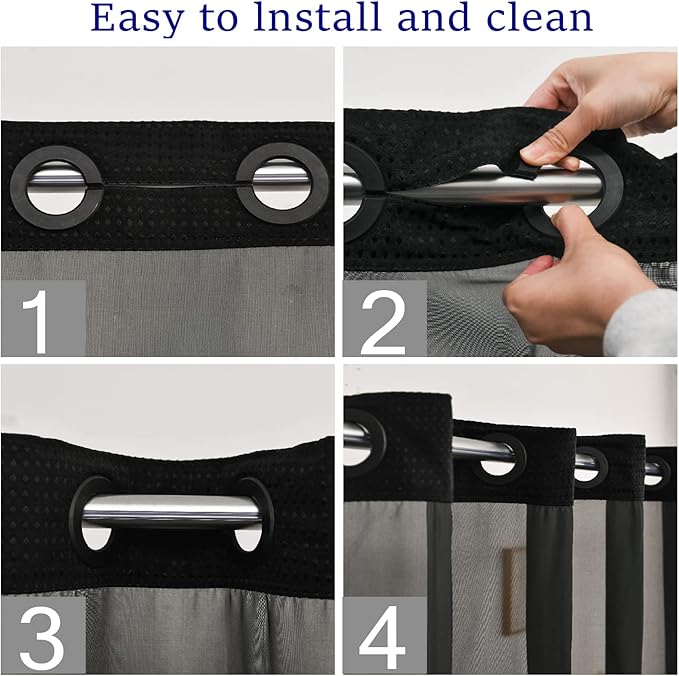 Easy to lnstall and clean

1

2

3

4