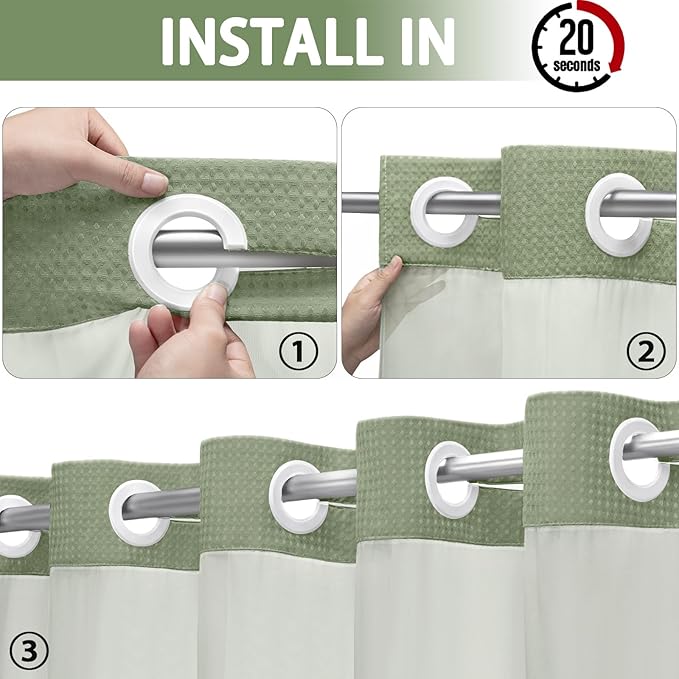 INSTALL IN

20
seconds

①

②

③