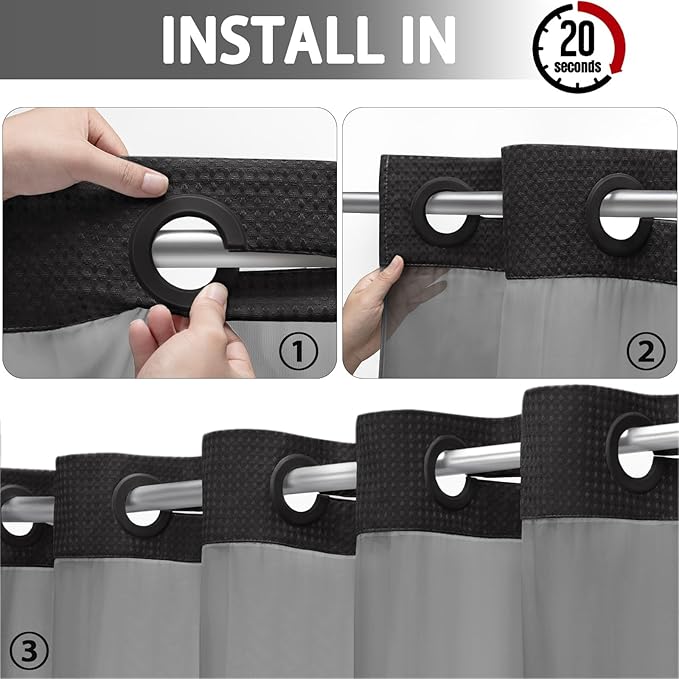 INSTALL IN

20
seconds

①

②

③