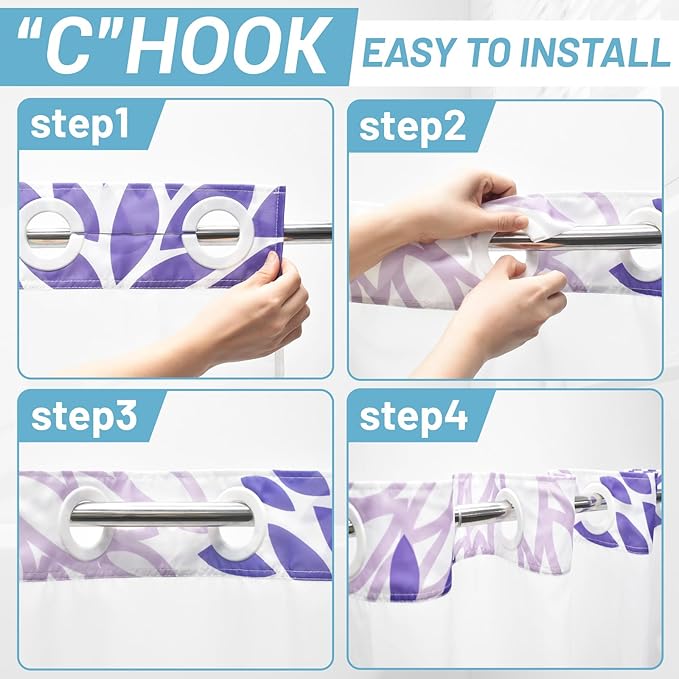 "C"HOOK EASY TO INSTALL

step1

step2

step3

step4