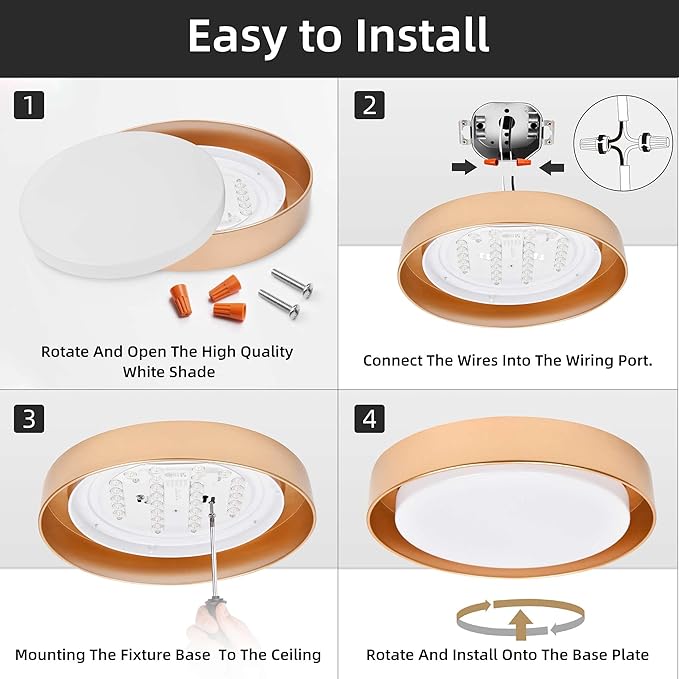 Easy to Install

1

Rotate And Open The High Quality White Shade

2

Connect The Wires Into The Wiring Port.

3

Mounting The Fixture Base To The Ceiling

4

Rotate And Install Onto The Base Plate