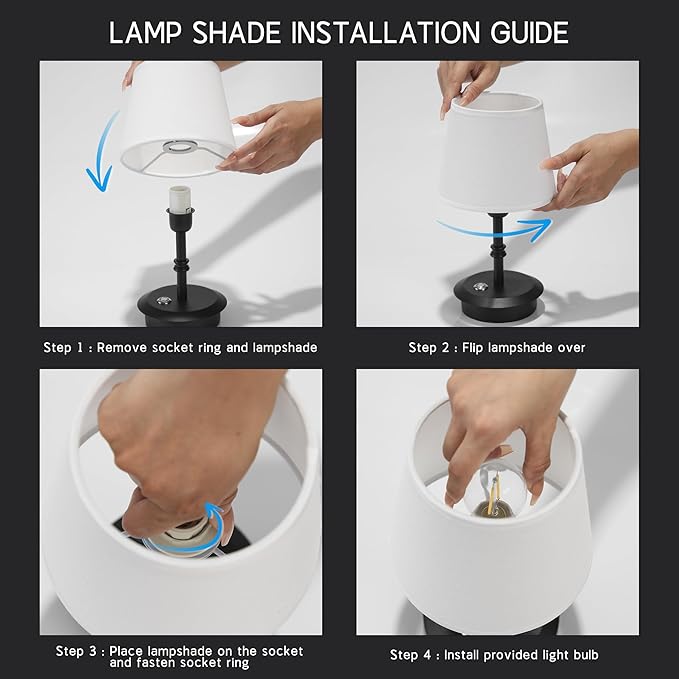 LAMP SHADE INSTALLATION GUIDE

Step 1 : Remove socket ring and lampshade

Step 2 : Flip lampshade over

Step 3 : Place lampshade on the socket and fasten socket ring

Step 4 : Install provided light bulb