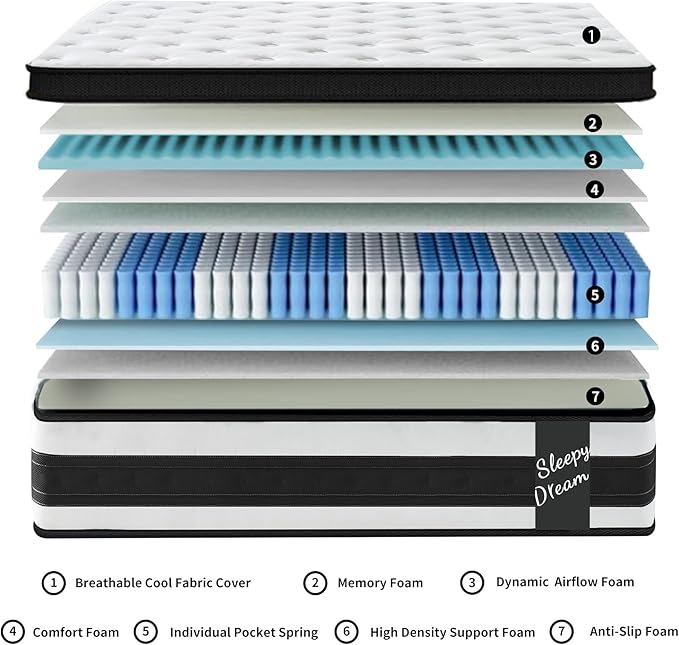 1
2
3
4
5
6
7

Sleepy Dream

1 Breathable Cool Fabric Cover
2 Memory Foam
3 Dynamic Airflow Foam
4 Comfort Foam
5 Individual Pocket Spring
6 High Density Support Foam
7 Anti-Slip Foam