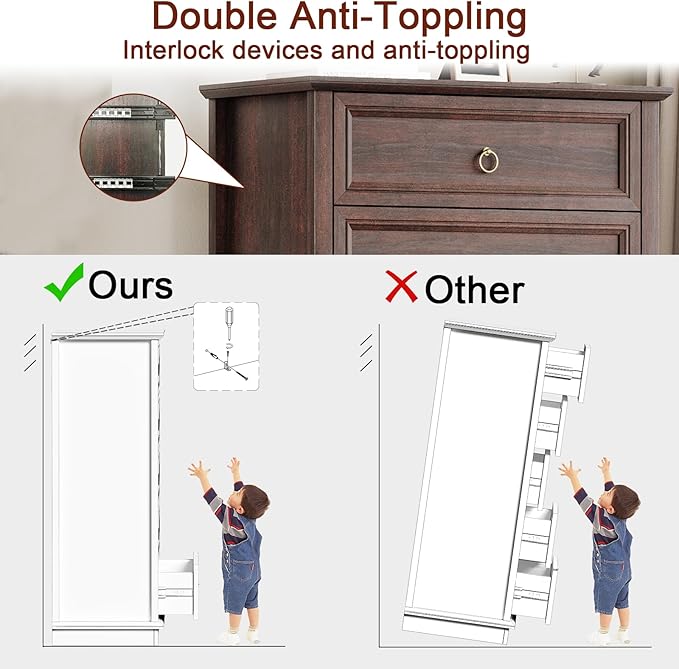 Double Anti-Toppling
Interlock devices and anti-toppling

Ours

Other