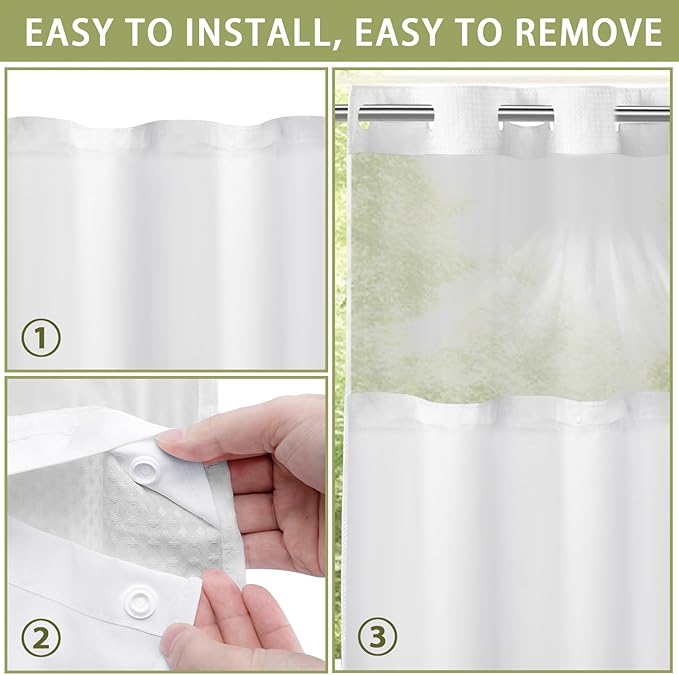 EASY TO INSTALL, EASY TO REMOVE

1

2

3