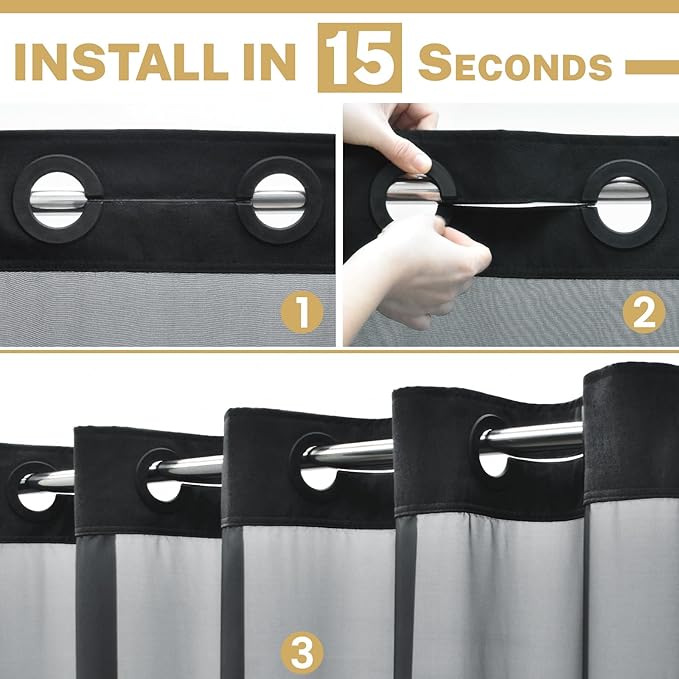 INSTALL IN 15 SECONDS

1

2

3