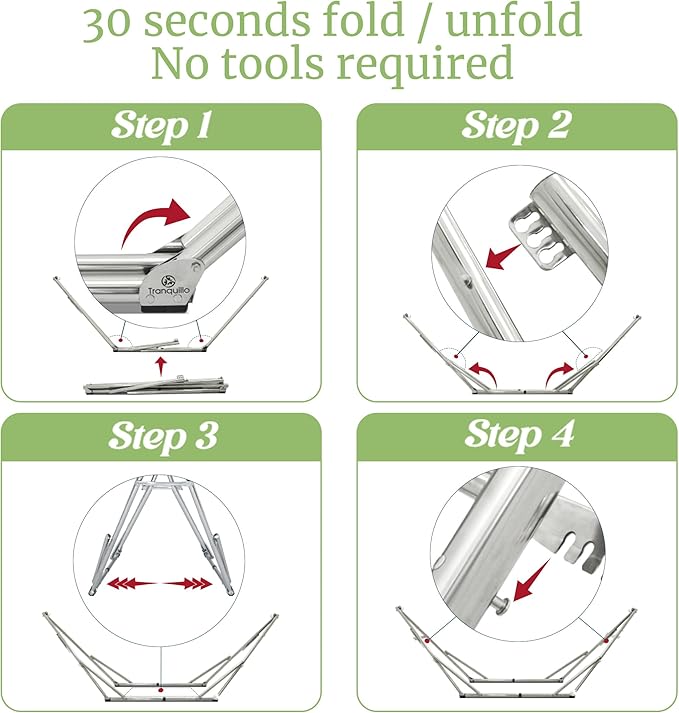 30 seconds fold / unfold
No tools required

Step 1

Tranquillo

Step 2

Step 3

Step 4