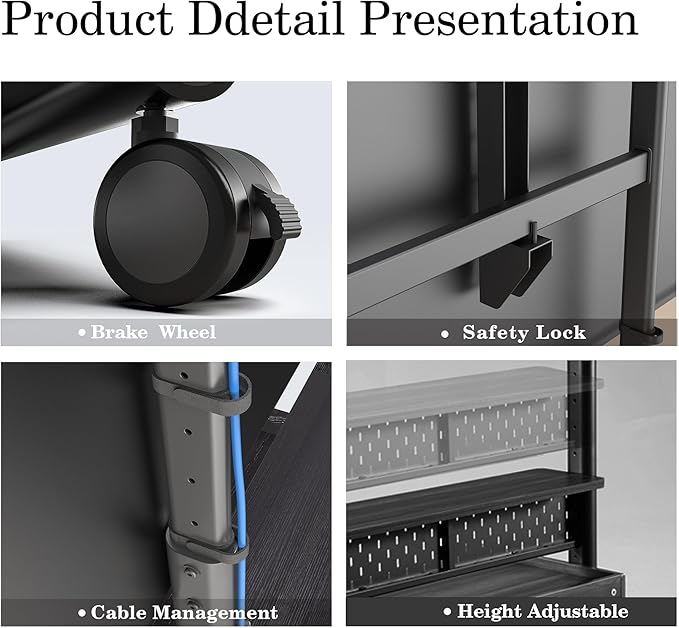 Product Ddetail Presentation

• Brake Wheel

• Safety Lock

• Cable Management

• Height Adjustable