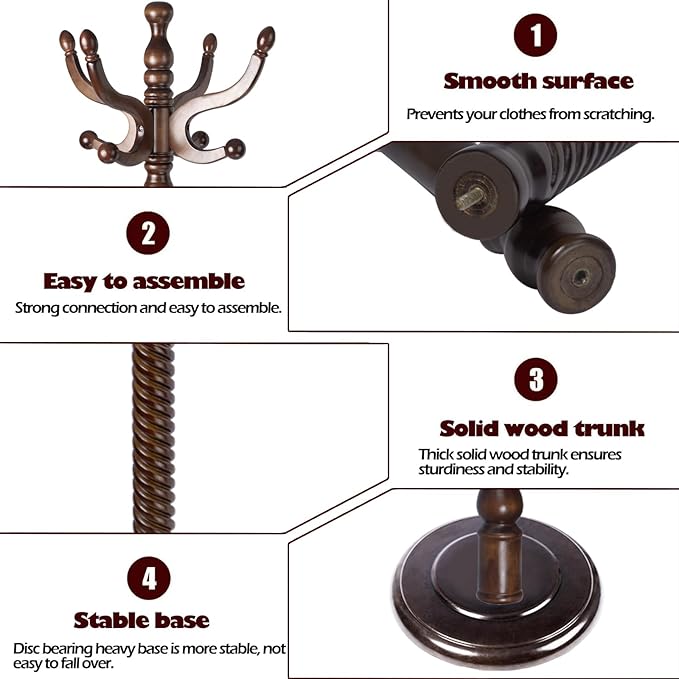 1

Smooth surface

Prevents your clothes from scratching.

2

Easy to assemble

Strong connection and easy to assemble.

3

Solid wood trunk

Thick solid wood trunk ensures sturdiness and stability.

4

Stable base

Disc bearing heavy base is more stable, not easy to fall over.