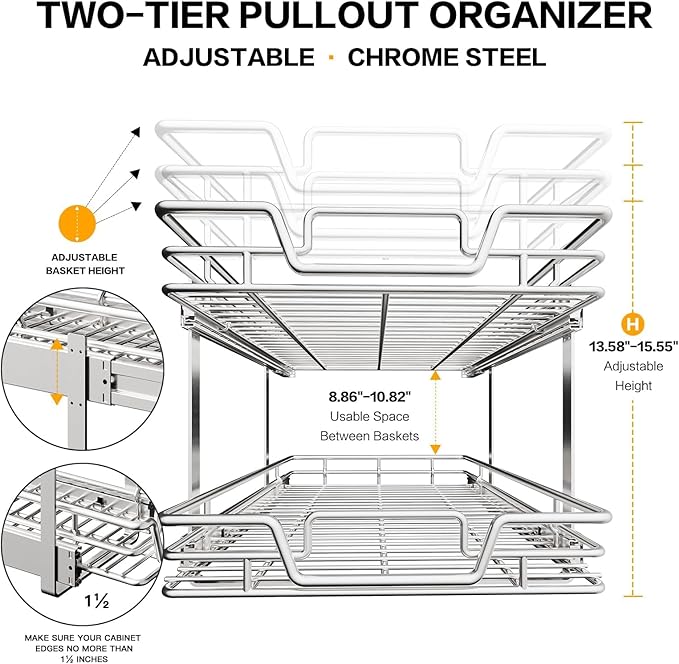 TWO-TIER PULLOUT ORGANIZER

ADJUSTABLE · CHROME STEEL

ADJUSTABLE BASKET HEIGHT

H

13.58"-15.55"
Adjustable
Height

8.86"-10.82"
Usable Space
Between Baskets

1½

MAKE SURE YOUR CABINET EDGES NO MORE THAN 1½ INCHES