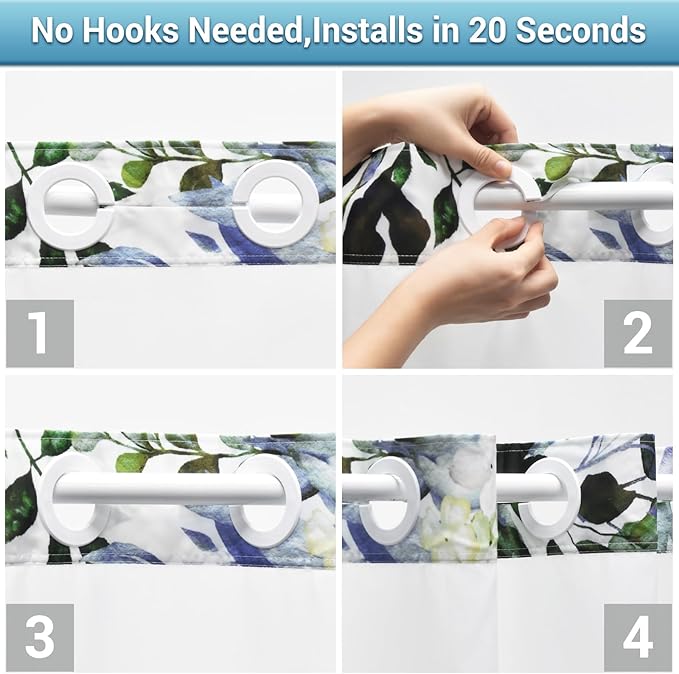 No Hooks Needed,Installs in 20 Seconds

1

2

3

4