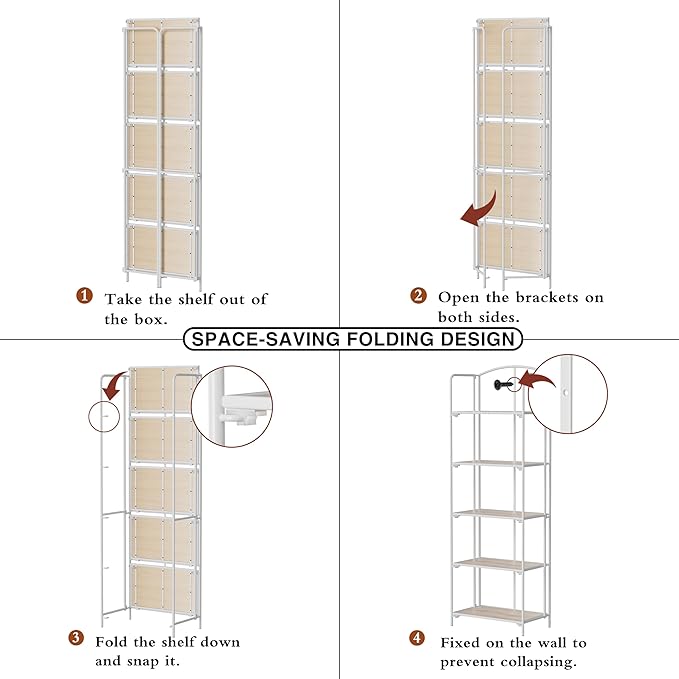 1 Take the shelf out of the box.

2 Open the brackets on both sides.

SPACE-SAVING FOLDING DESIGN

3 Fold the shelf down and snap it.

4 Fixed on the wall to prevent collapsing.