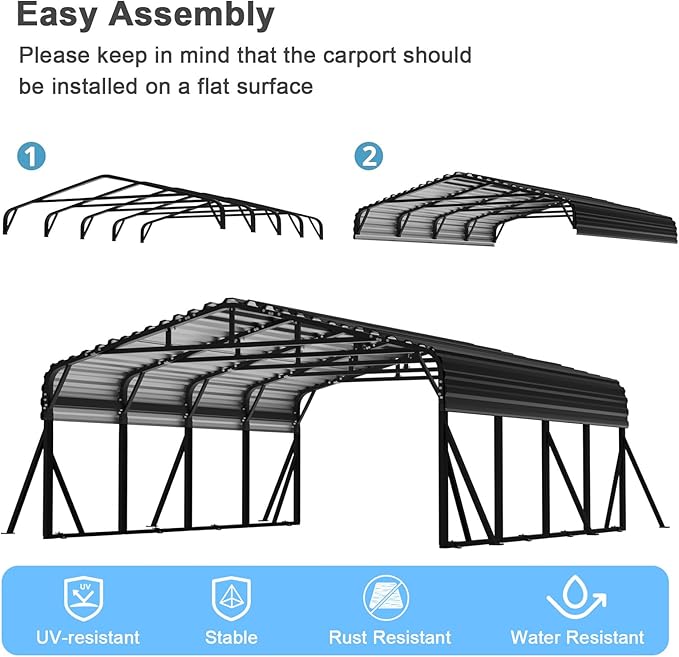 Easy Assembly

Please keep in mind that the carport should be installed on a flat surface

1

2

UV

UV-resistant

Stable

Rust Resistant

Water Resistant