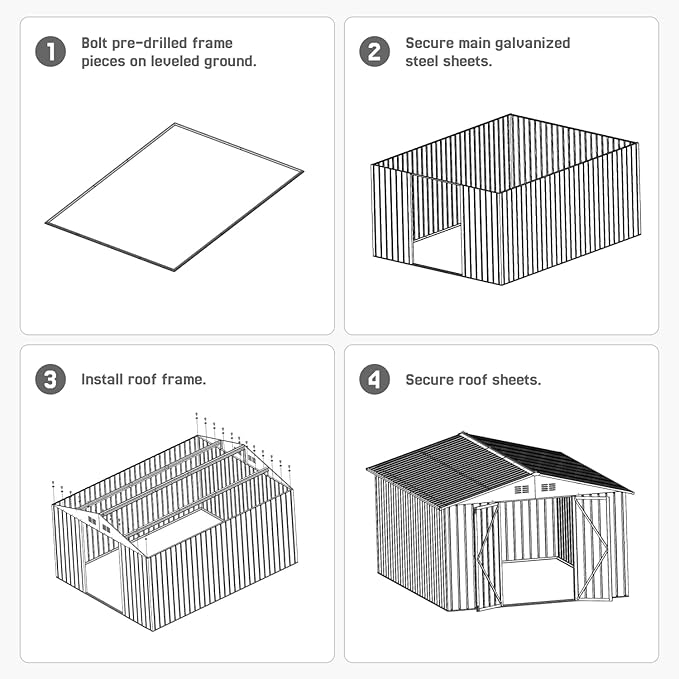 1 Bolt pre-drilled frame pieces on leveled ground.

2 Secure main galvanized steel sheets.

3 Install roof frame.

4 Secure roof sheets.