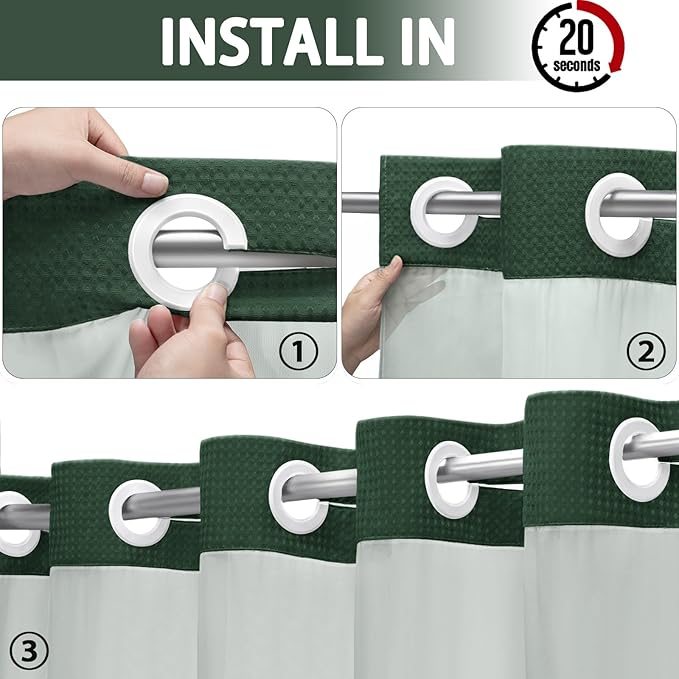 INSTALL IN

20 seconds

①

②

③