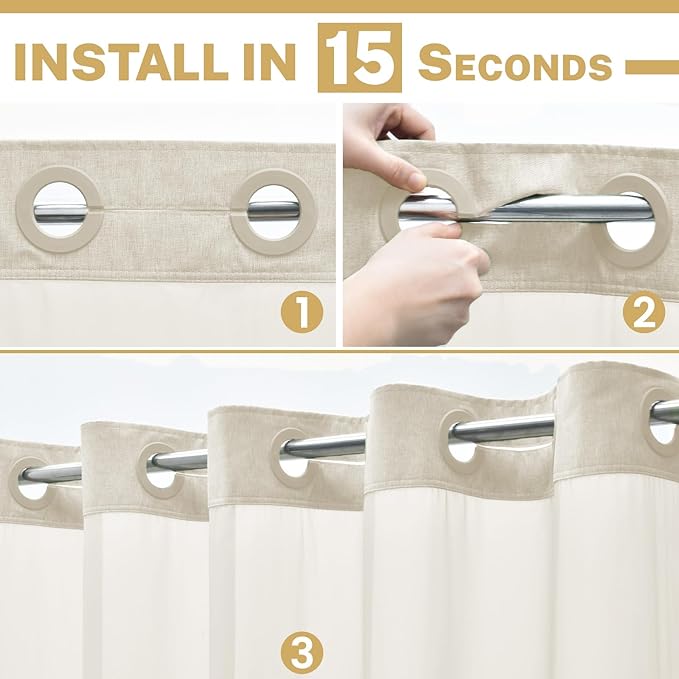 INSTALL IN 15 SECONDS

1

2

3