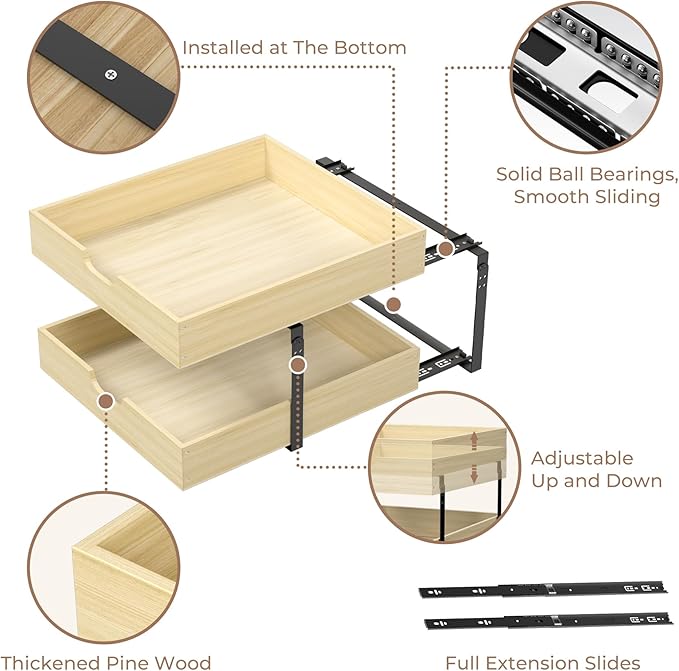 Installed at The Bottom

Solid Ball Bearings, Smooth Sliding

Adjustable Up and Down

Thickened Pine Wood

Full Extension Slides