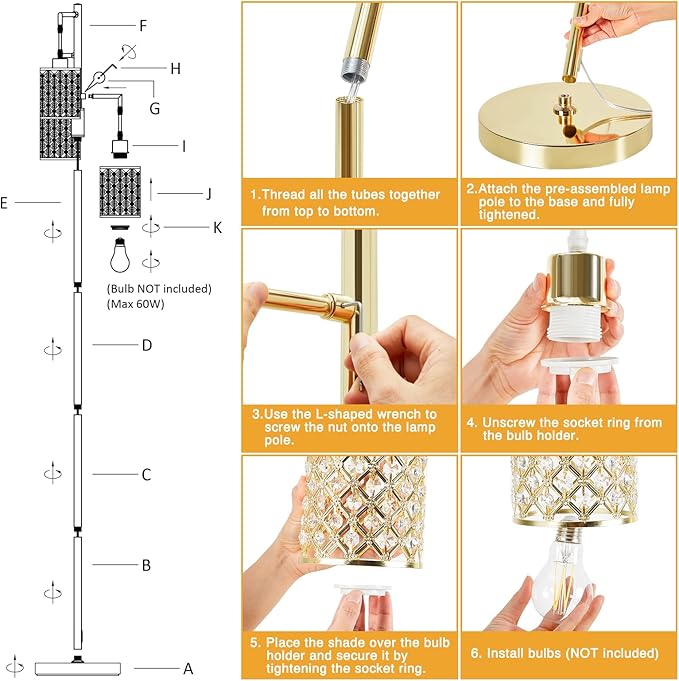 F

H

G

I

E

J

K

(Bulb NOT included)
(Max 60W)

D

C

B

A

1.Thread all the tubes together from top to bottom.

2.Attach the pre-assembled lamp pole to the base and fully tightened.

3.Use the L-shaped wrench to screw the nut onto the lamp pole.

4. Unscrew the socket ring from the bulb holder.

5. Place the shade over the bulb holder and secure it by tightening the socket ring.

6. Install bulbs (NOT included)