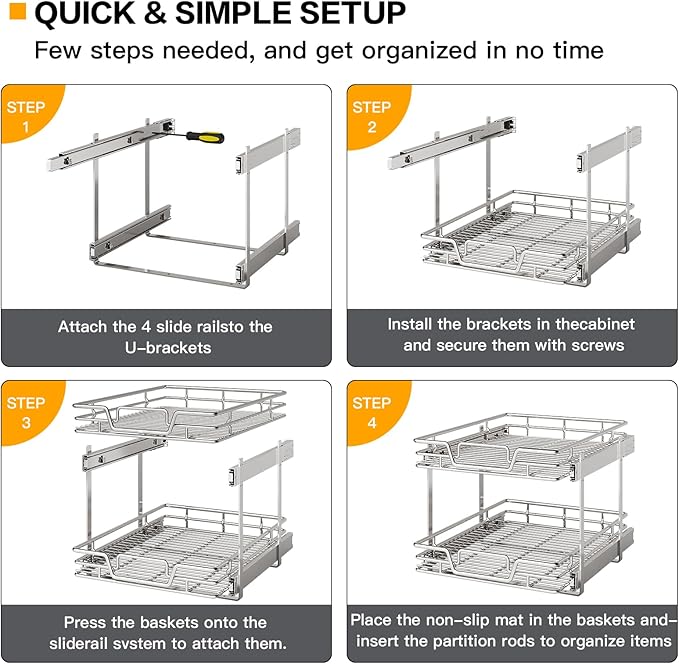 QUICK & SIMPLE SETUP

Few steps needed, and get organized in no time

STEP 1

Attach the 4 slide railsto the U-brackets

STEP 2

Install the brackets in thecabinet and secure them with screws

STEP 3

Press the baskets onto the sliderail svstem to attach them.

STEP 4

Place the non-slip mat in the baskets and-insert the partition rods to organize items