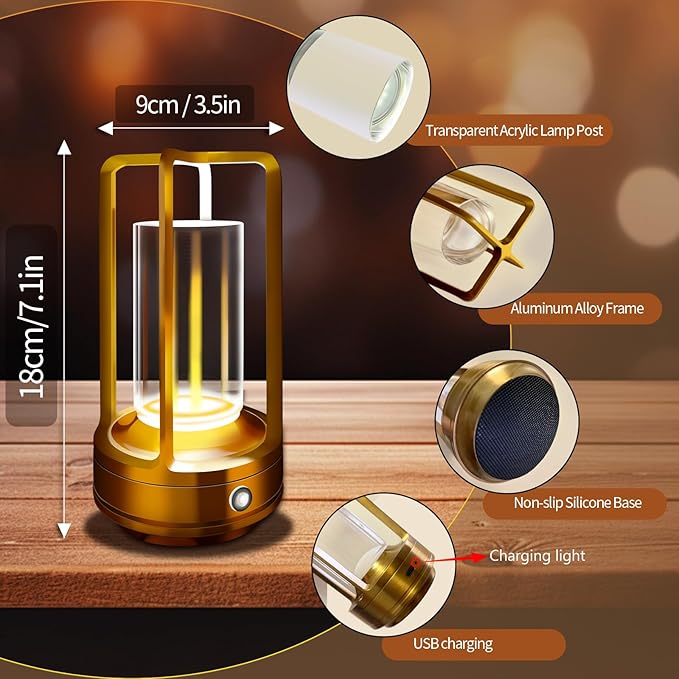 9cm / 3.5in

18cm/7.1in

Transparent Acrylic Lamp Post

Aluminum Alloy Frame

Non-slip Silicone Base

Charging light

USB charging