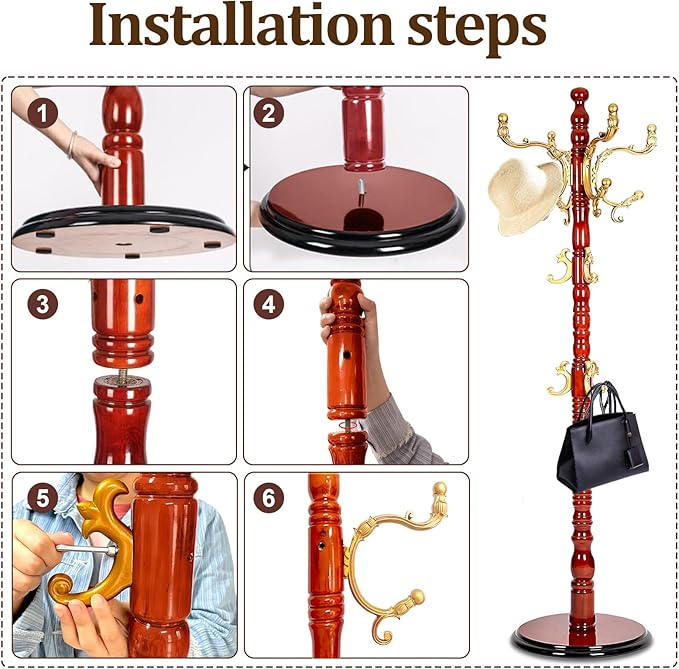 Installation steps

1

2

3

4

5

6