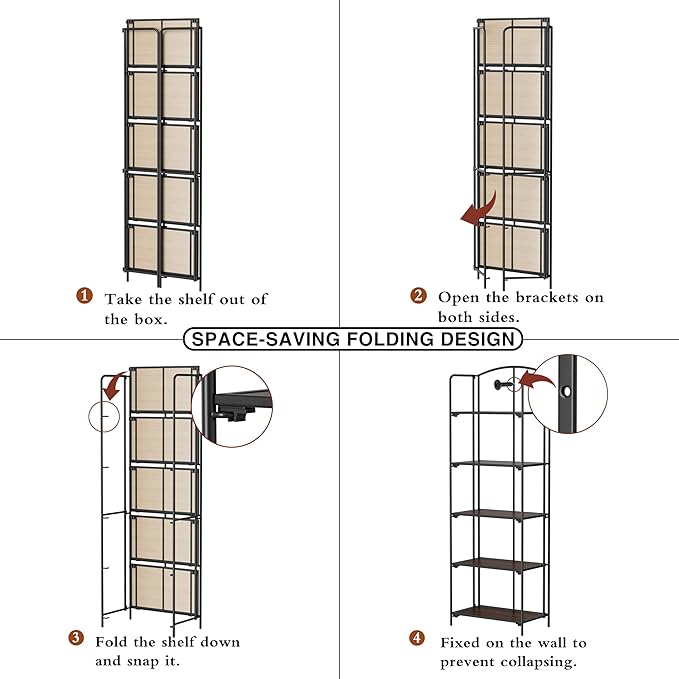 1 Take the shelf out of the box.

2 Open the brackets on both sides.

SPACE-SAVING FOLDING DESIGN

3 Fold the shelf down and snap it.

4 Fixed on the wall to prevent collapsing.