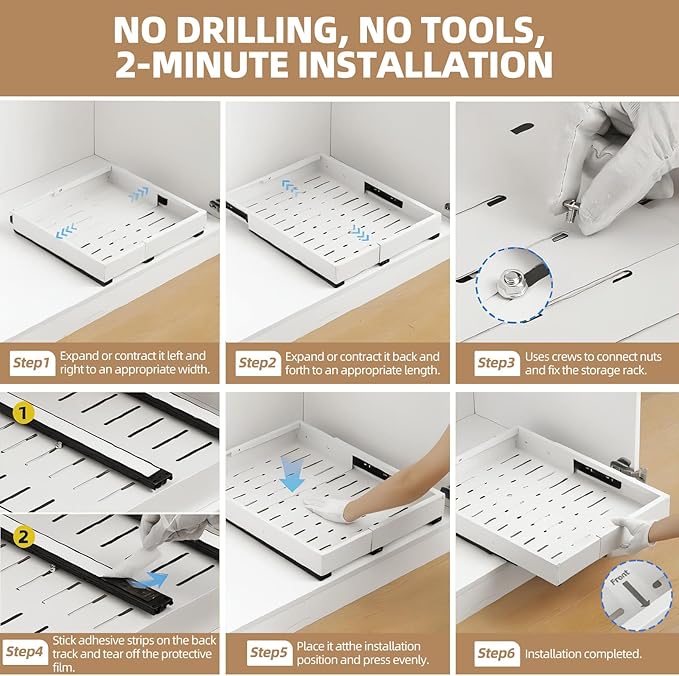 NO DRILLING, NO TOOLS,
2-MINUTE INSTALLATION

Step1 Expand or contract it left and right to an appropriate width.

Step2 Expand or contract it back and forth to an appropriate length.

Step3 Uses crews to connect nuts and fix the storage rack.

1

2

Step4 Stick adhesive strips on the back track and tear off the protective film.

Step5 Place it atthe installation position and press evenly.

Front

Step6 Installation completed.