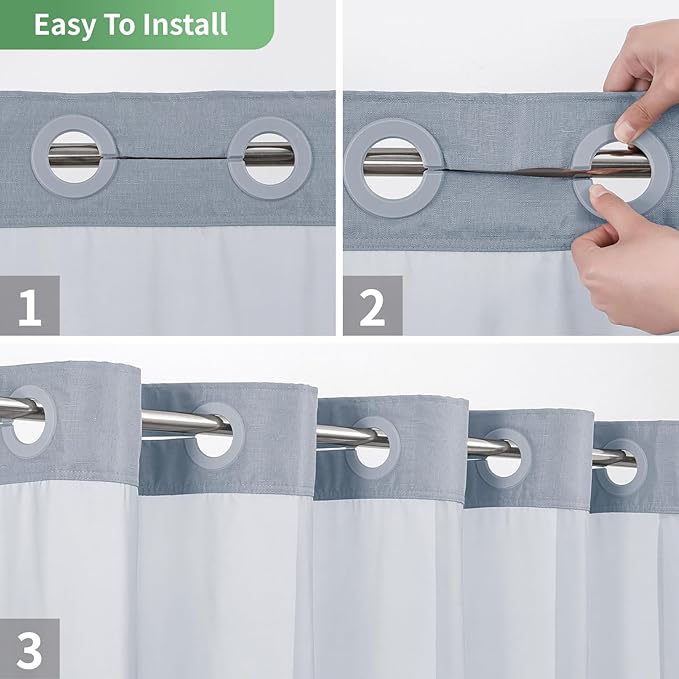 Easy To Install

1

2

3