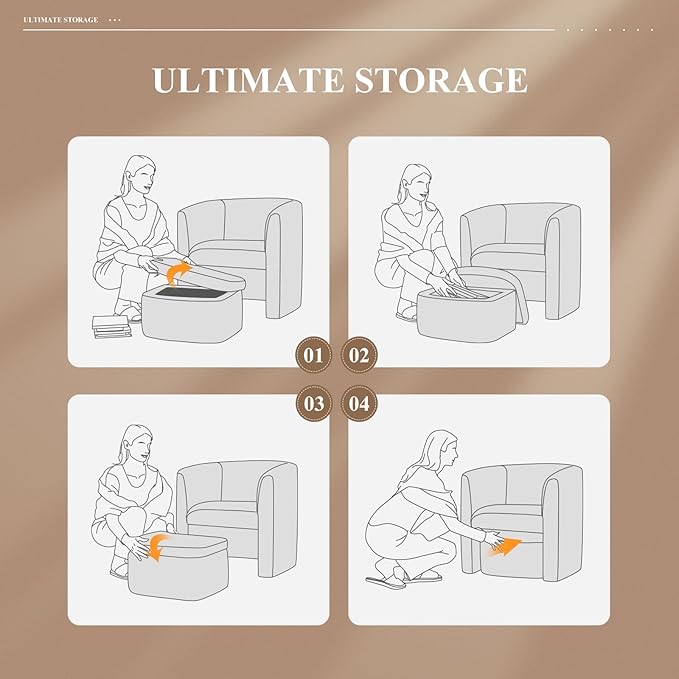 ULTIMATE STORAGE

ULTIMATE STORAGE

01

02

03

04