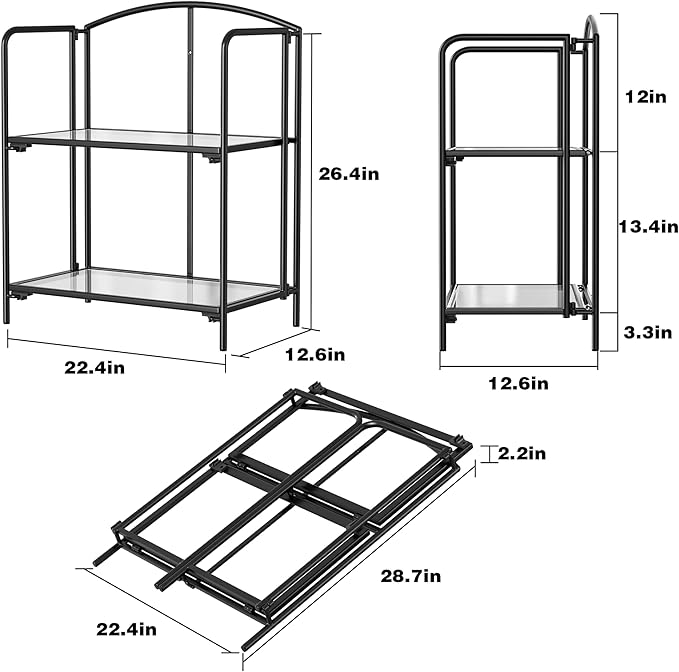 26.4in

22.4in

12.6in

12in

13.4in

3.3in

12.6in

2.2in

28.7in

22.4in