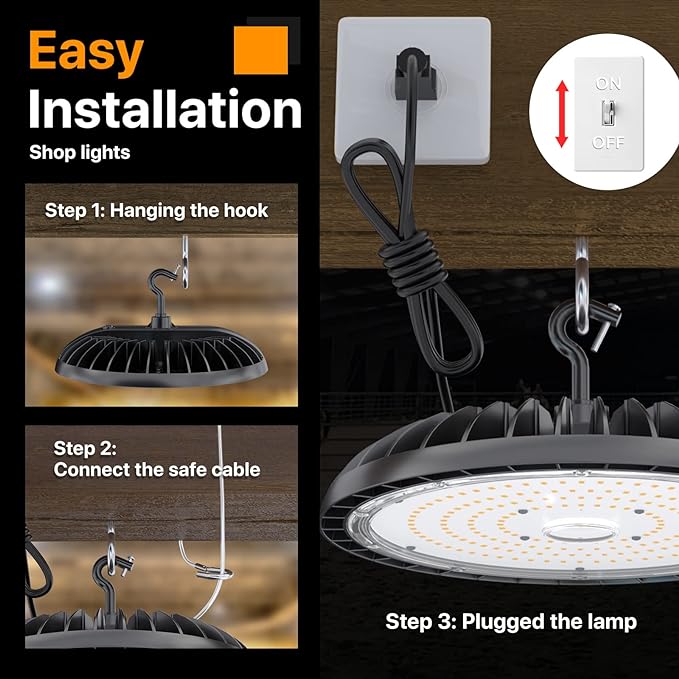 Easy
Installation
Shop lights

Step 1: Hanging the hook

Step 2:
Connect the safe cable

ON
OFF

Step 3: Plugged the lamp