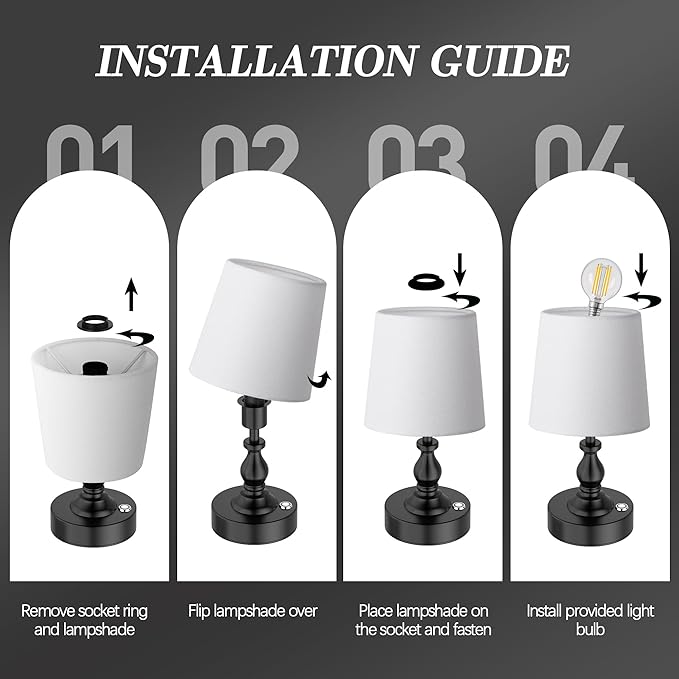 INSTALLATION GUIDE

01

02

03

04

Remove socket ring and lampshade

Flip lampshade over

Place lampshade on the socket and fasten

Install provided light bulb