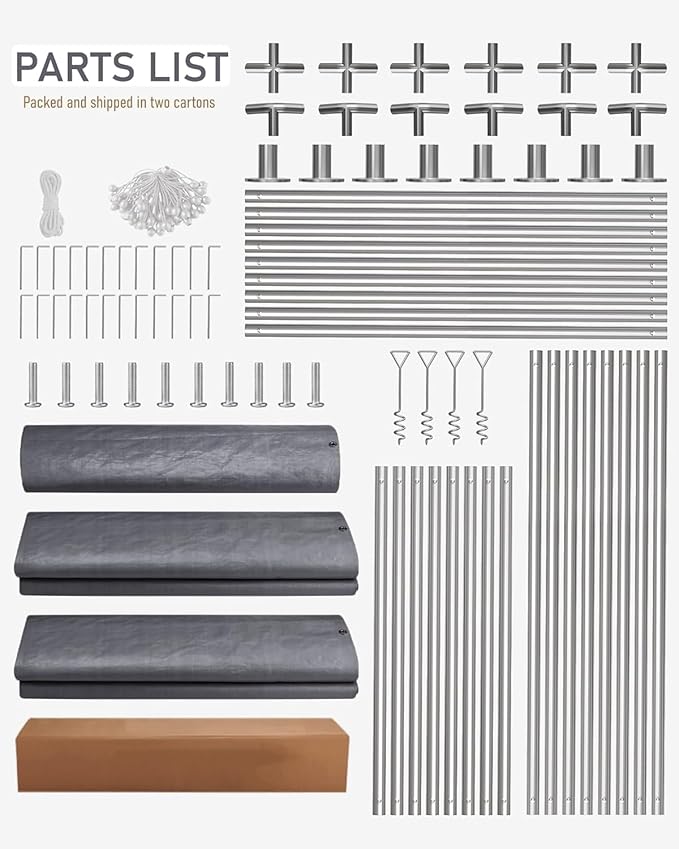 PARTS LIST

Packed and shipped in two cartons