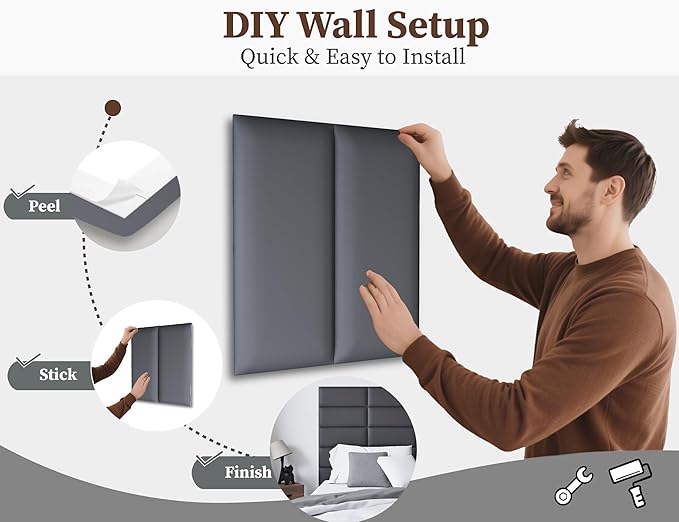 DIY Wall Setup
Quick & Easy to Install

Peel

Stick

Finish