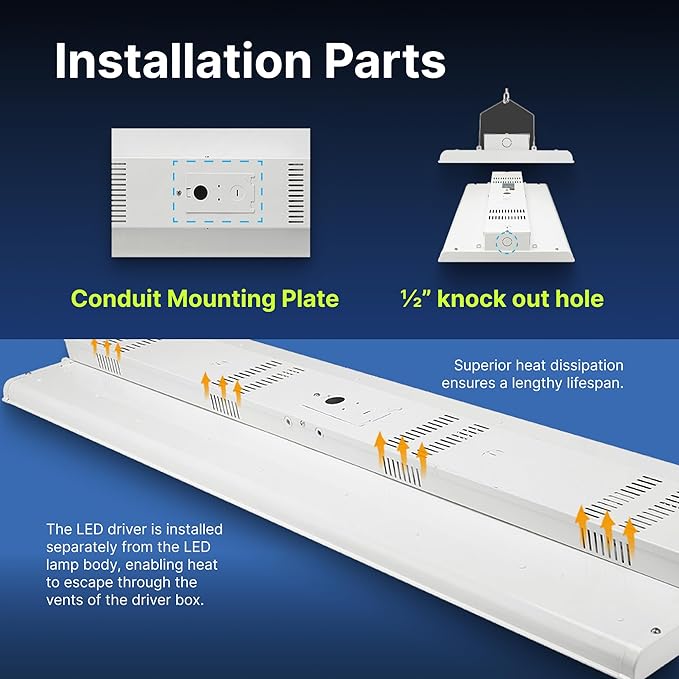 Installation Parts

Conduit Mounting Plate

½" knock out hole

Superior heat dissipation ensures a lengthy lifespan.

The LED driver is installed separately from the LED lamp body, enabling heat to escape through the vents of the driver box.