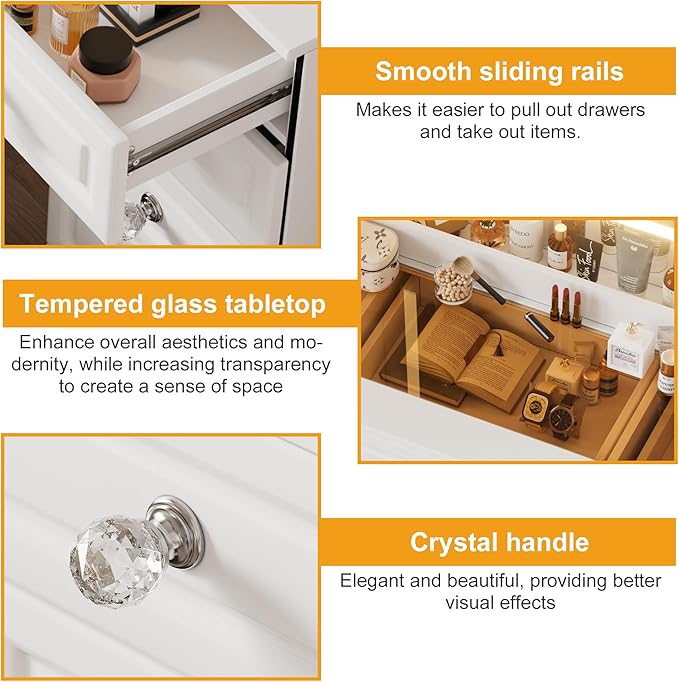 Smooth sliding rails

Makes it easier to pull out drawers and take out items.

Tempered glass tabletop

Enhance overall aesthetics and modernity, while increasing transparency to create a sense of space

Crystal handle

Elegant and beautiful, providing better visual effects