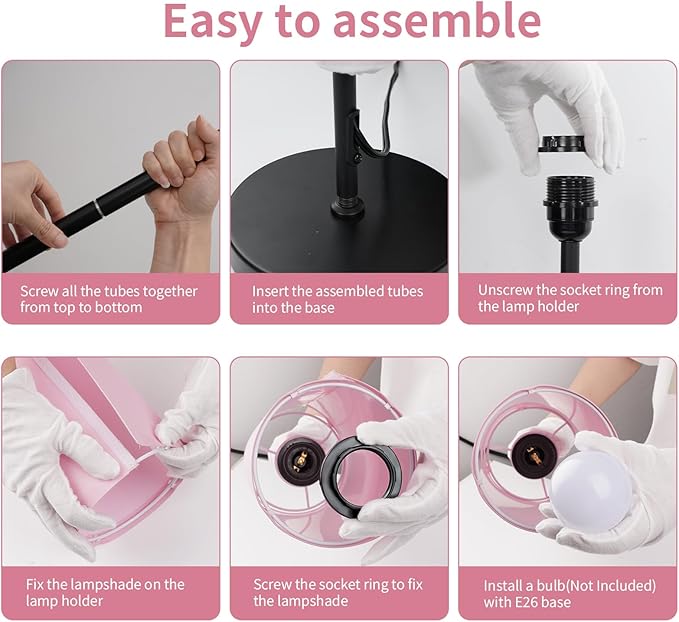 Easy to assemble

Screw all the tubes together from top to bottom

Insert the assembled tubes into the base

Unscrew the socket ring from the lamp holder

Fix the lampshade on the lamp holder

Screw the socket ring to fix the lampshade

Install a bulb(Not Included) with E26 base