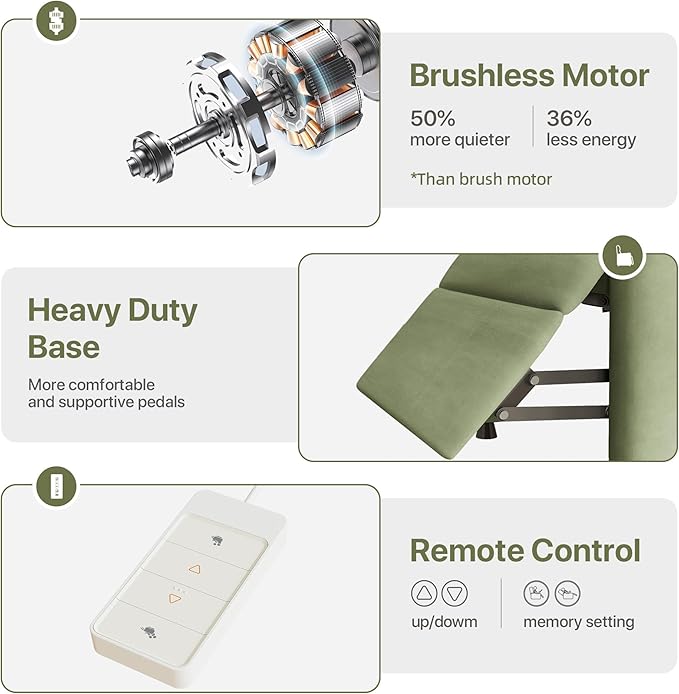 Brushless Motor

50%
more quieter

36%
less energy

*Than brush motor

Heavy Duty Base

More comfortable and supportive pedals

Remote Control

up/dowm

memory setting