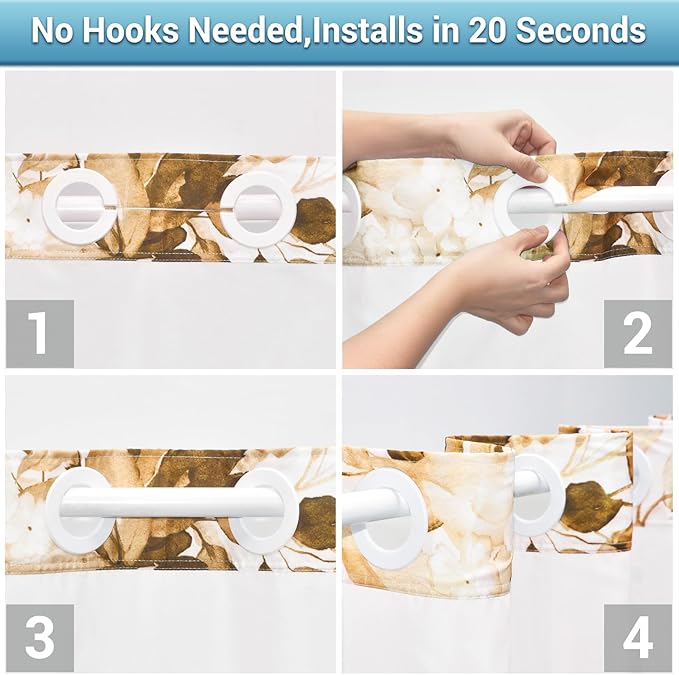 No Hooks Needed,Installs in 20 Seconds

1

2

3

4