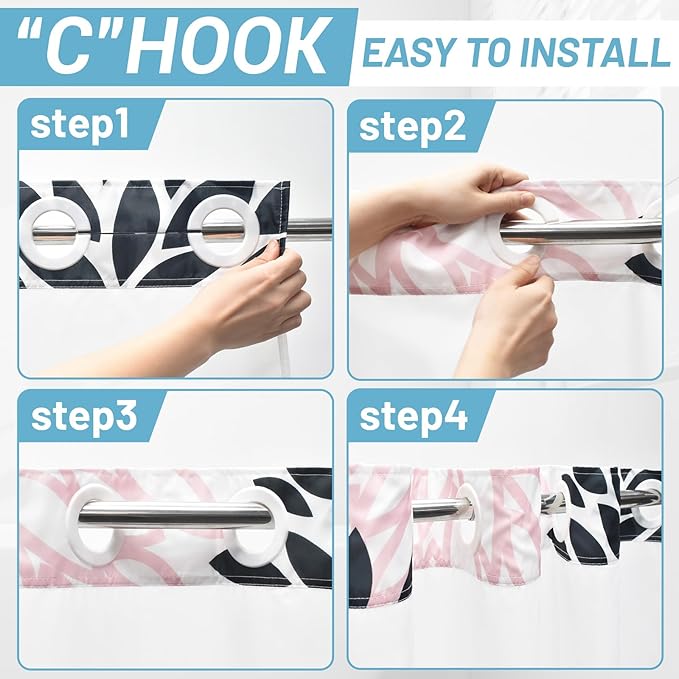 "C"HOOK EASY TO INSTALL

step1

step2

step3

step4