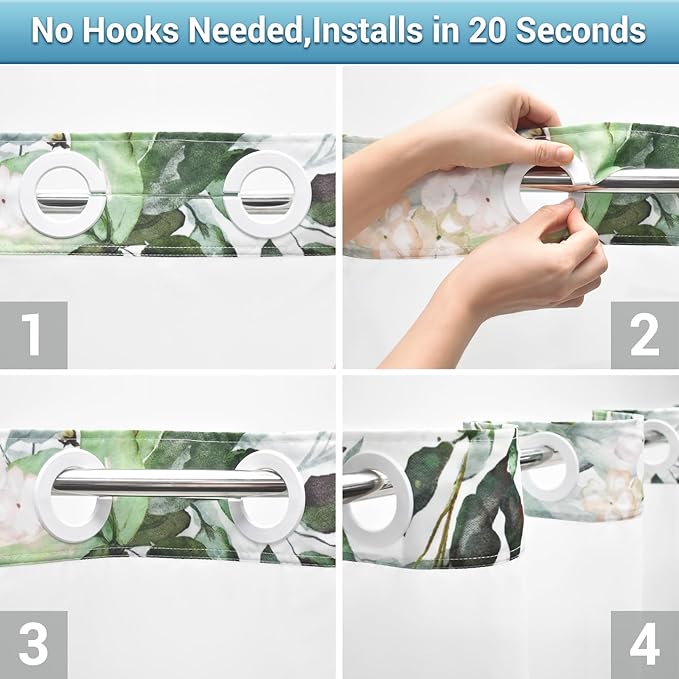 No Hooks Needed,Installs in 20 Seconds

1

2

3

4