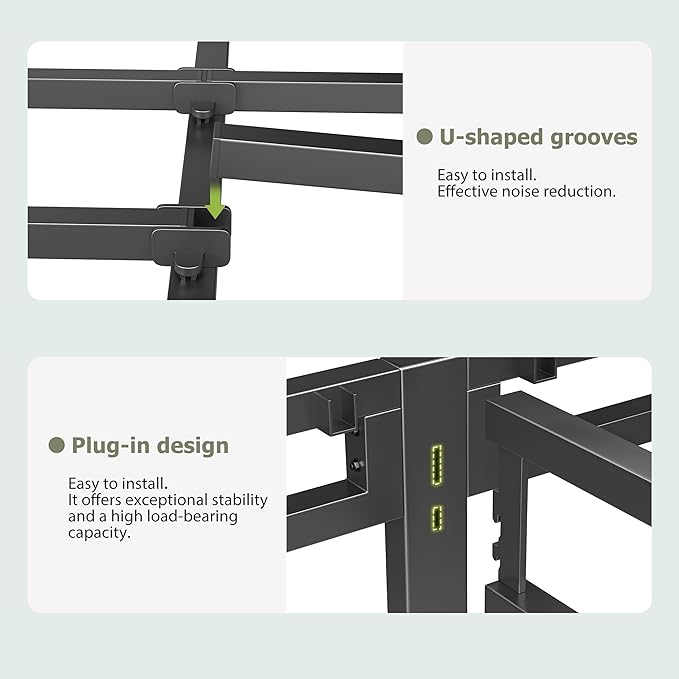 U-shaped grooves

Easy to install.
Effective noise reduction.

Plug-in design

Easy to install.
It offers exceptional stability and a high load-bearing capacity.