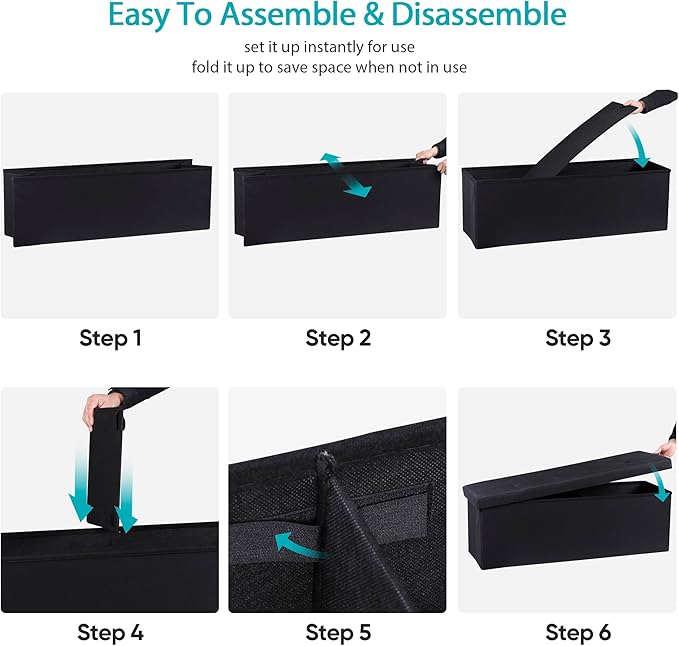 Easy To Assemble & Disassemble

set it up instantly for use
fold it up to save space when not in use

Step 1

Step 2

Step 3

Step 4

Step 5

Step 6