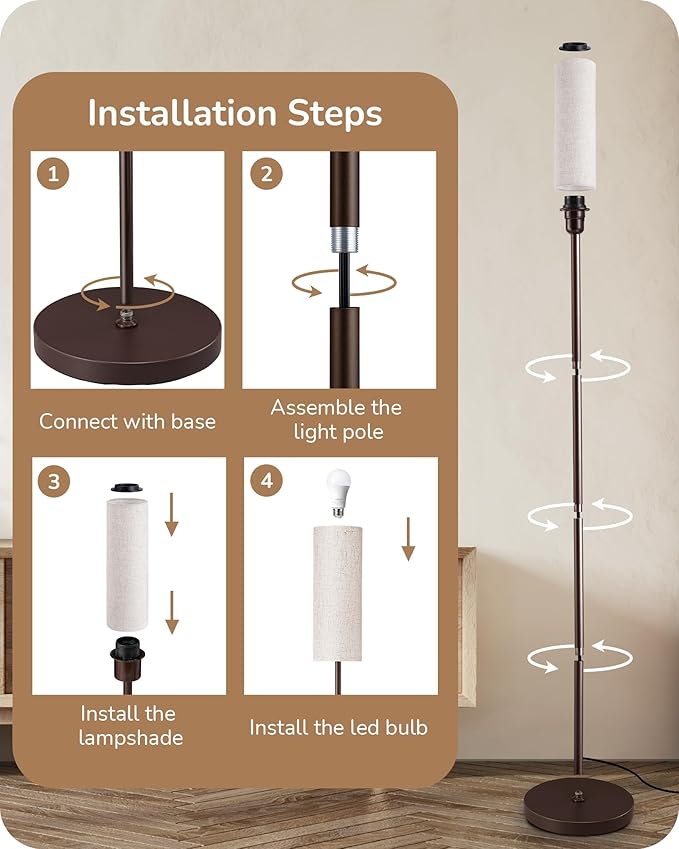 Installation Steps

1

Connect with base

2

Assemble the light pole

3

Install the lampshade

4

Install the led bulb