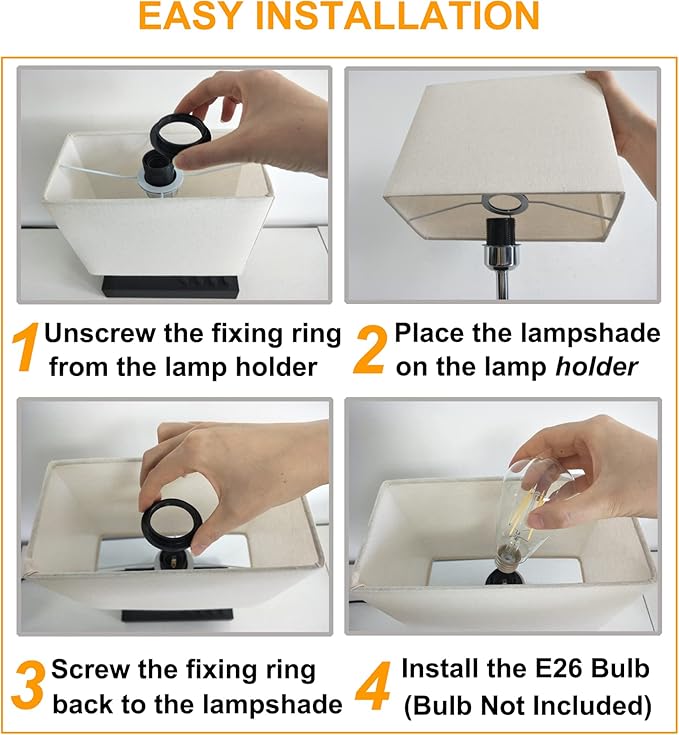 EASY INSTALLATION

1 Unscrew the fixing ring from the lamp holder

2 Place the lampshade on the lamp holder

3 Screw the fixing ring back to the lampshade

4 Install the E26 Bulb (Bulb Not Included)