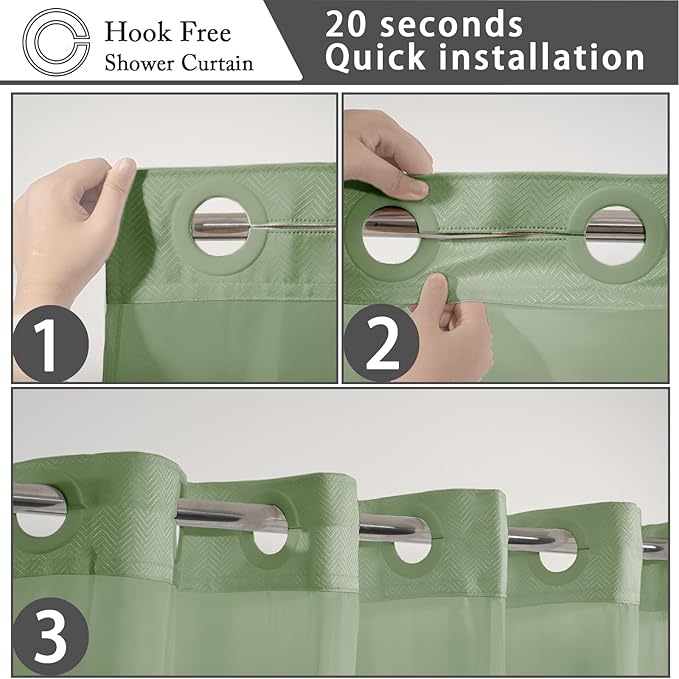 Hook Free
Shower Curtain

20 seconds
Quick installation

1

2

3