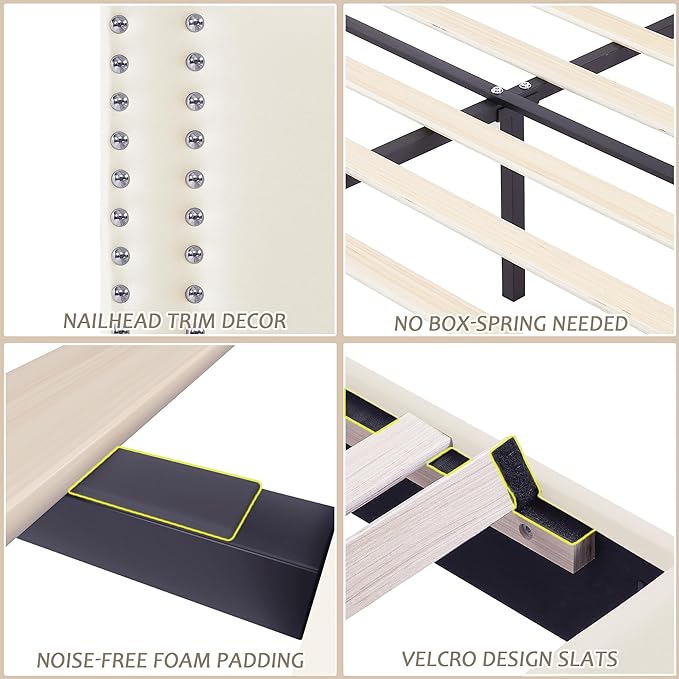 NAILHEAD TRIM DECOR

NO BOX-SPRING NEEDED

NOISE-FREE FOAM PADDING

VELCRO DESIGN SLATS