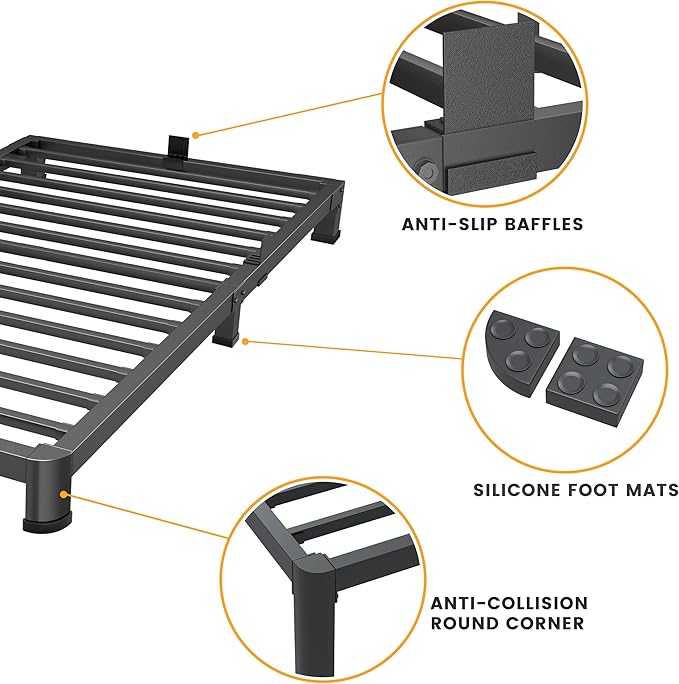 ANTI-SLIP BAFFLES

SILICONE FOOT MATS

ANTI-COLLISION ROUND CORNER