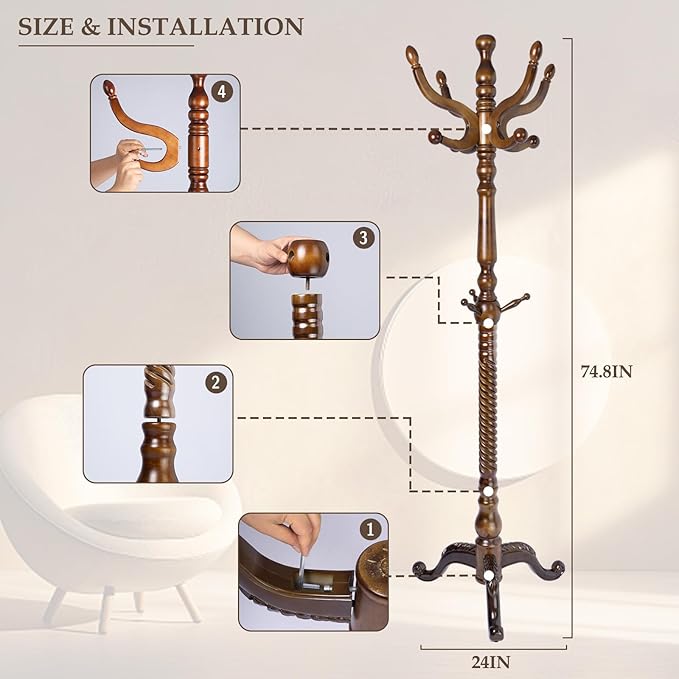 SIZE & INSTALLATION

4

3

2

1

74.8IN

24IN