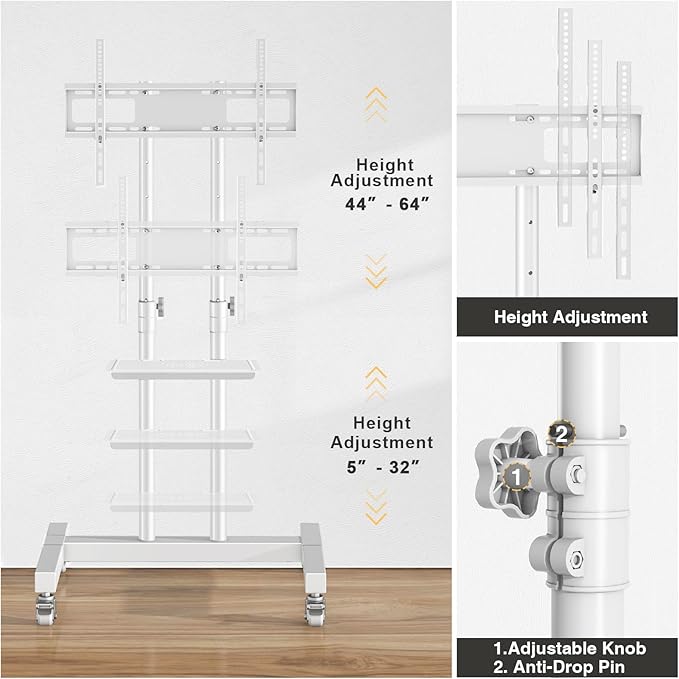 Height Adjustment
44″ - 64″

Height Adjustment
5″ - 32″

Height Adjustment

2
1

1.Adjustable Knob
2. Anti-Drop Pin